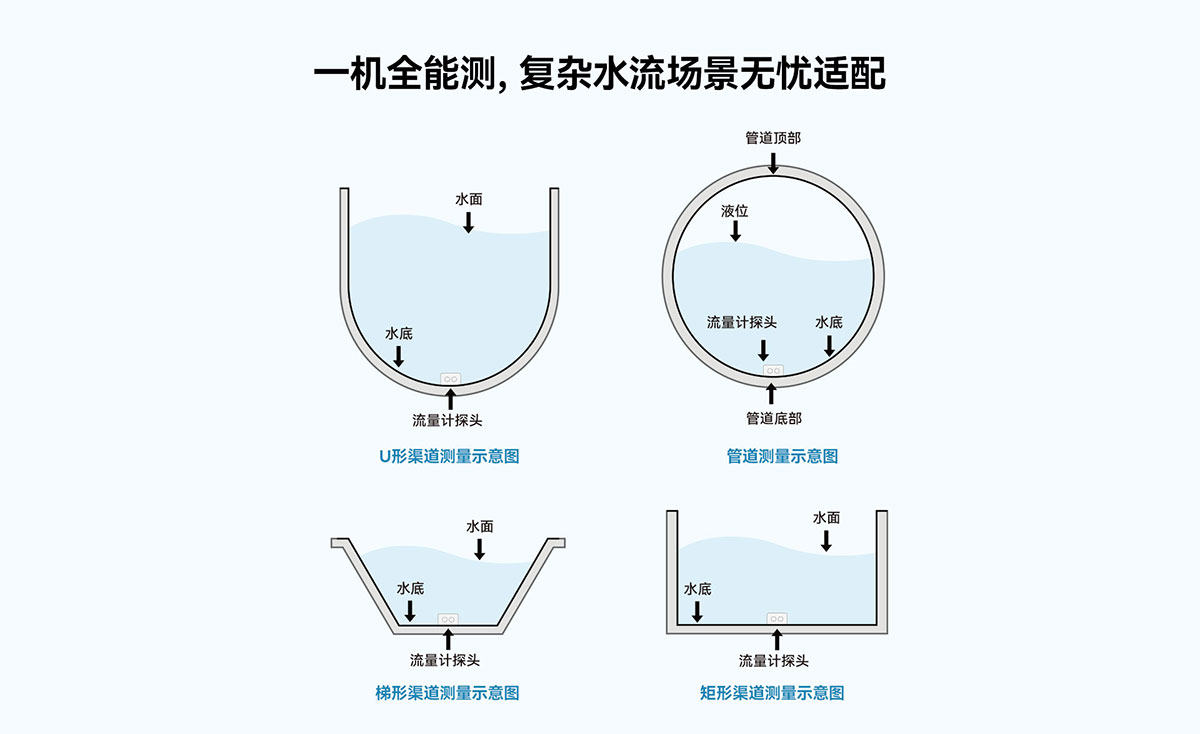 一机全能测, 复杂水流场景无忧适配

水面
水底
流量计探头
U形渠道测量示意图

管道顶部
液位
流量计探头
水底
管道底部
管道测量示意图

水面
水底
流量计探头
梯形渠道测量示意图

水面
水底
流量计探头
矩形渠道测量示意图